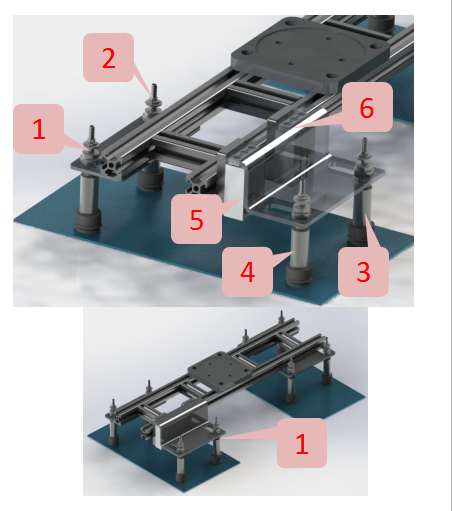 2
1
6
5
4
3
1